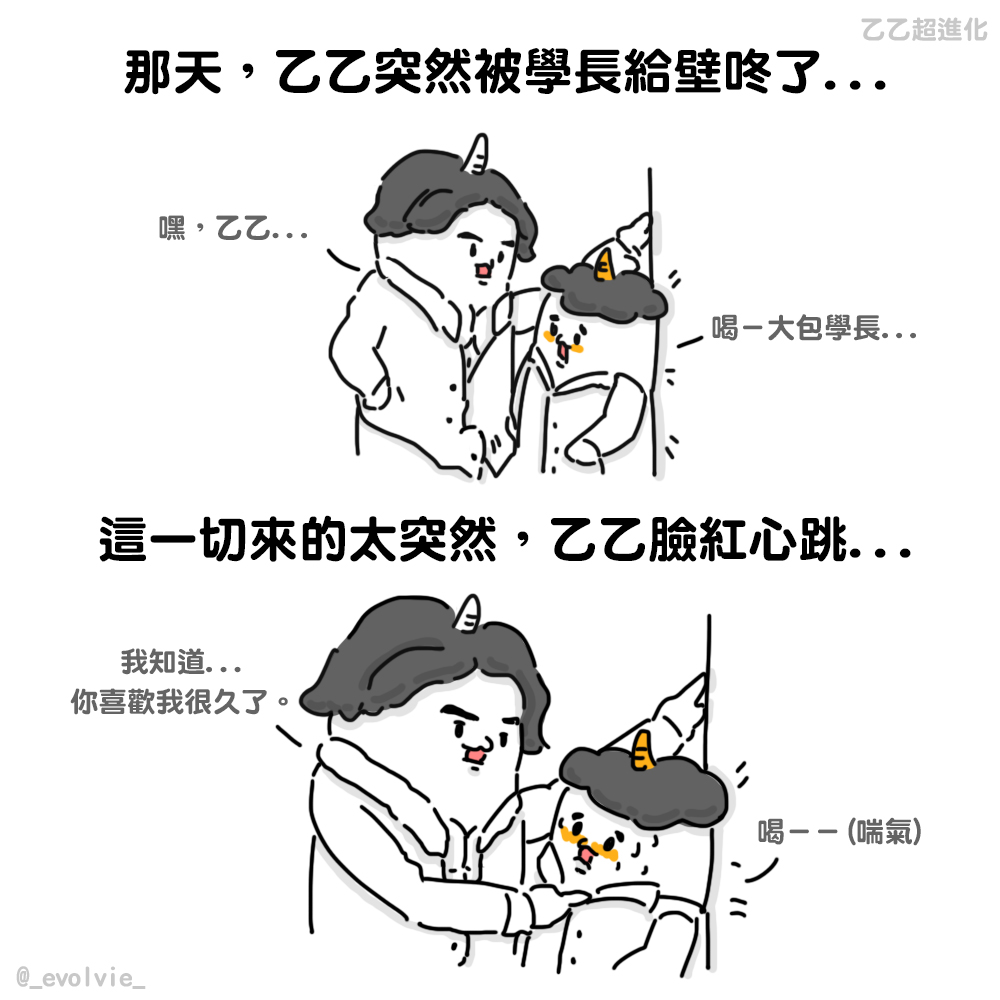 乙乙超進化

那天，乙乙突然被學長給壁咚了...

嘿，乙乙...

喝－大包學長...

這一切來的太突然，乙乙臉紅心跳...

我知道...
你喜歡我很久了。

喝－－(喘氣)

@_evolvie_