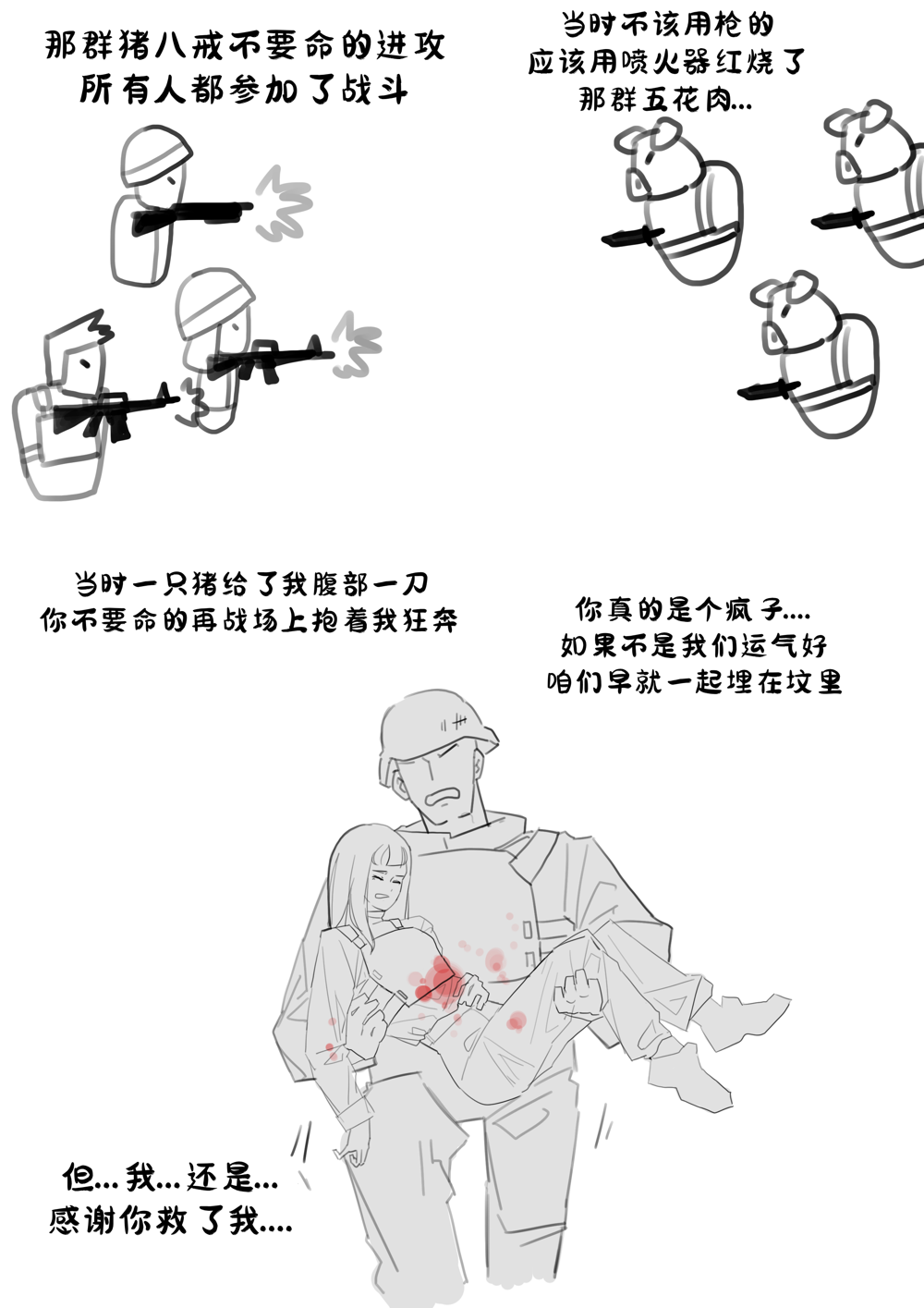 那群猪八戒不要命的进攻
所有人都参加了战斗

当时不该用枪的
应该用喷火器红烧了
那群五花肉...

当时一只猪给了我腹部一刀
你不要命的再战场上抱着我狂奔

你真的是个疯子....
如果不是我们运气好
咱们早就一起埋在坟里

但...我...还是...
感谢你救了我....