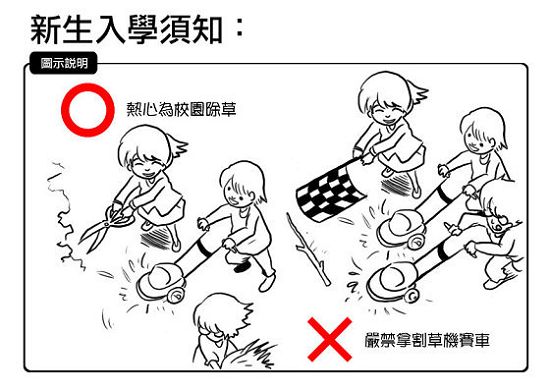 新生入學須知：

圖示說明

熱心為校園除草

嚴禁拿割草機賽車