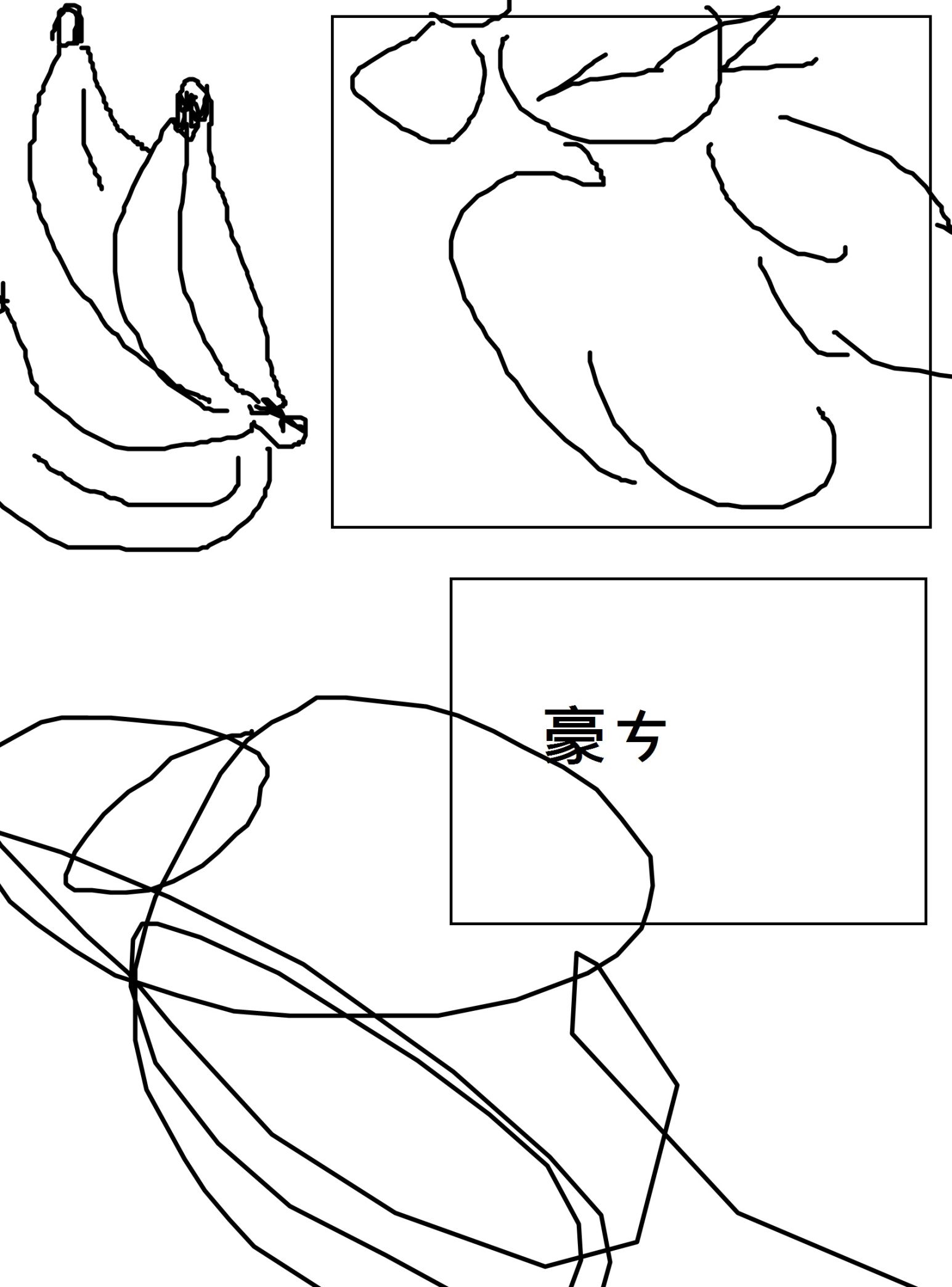 豪ㄘ