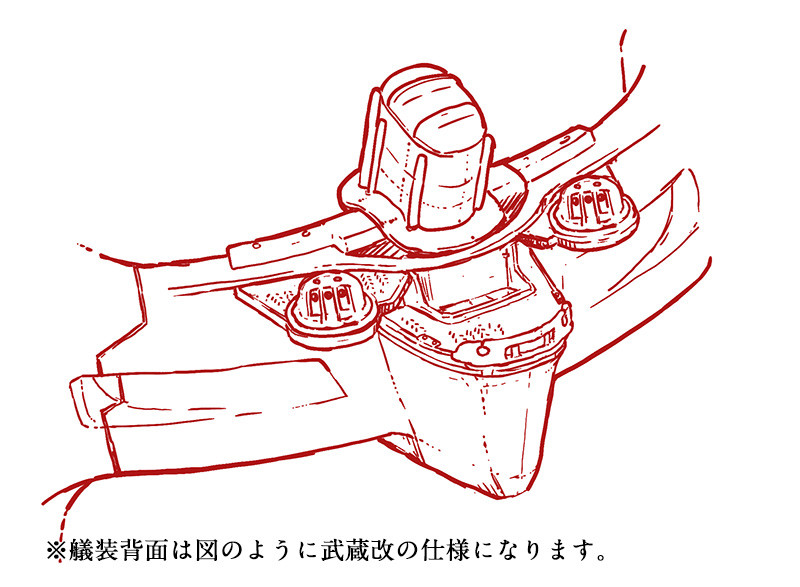 ※艤装背面は図のように武蔵改の仕様になります。