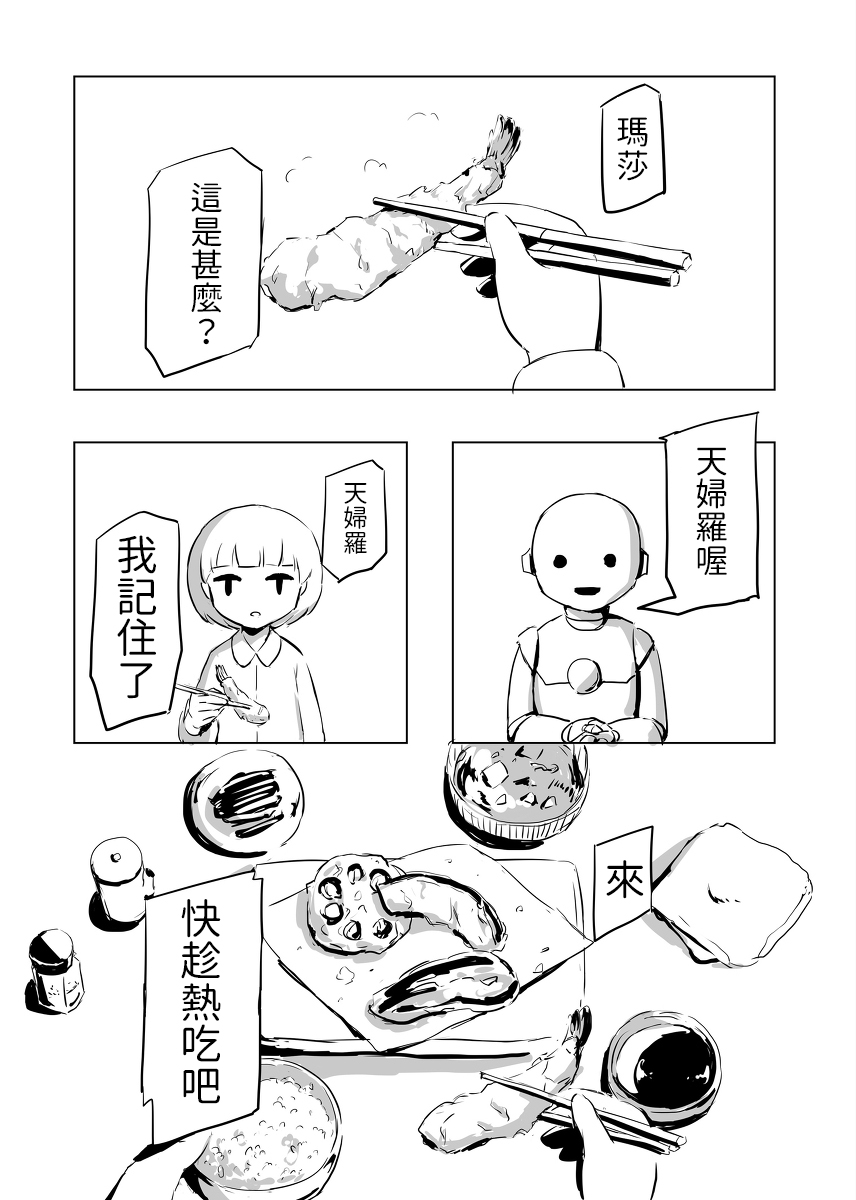 瑪莎

這是甚麼？

天婦羅喔

天婦羅

我記住了

來

快趁熱吃吧