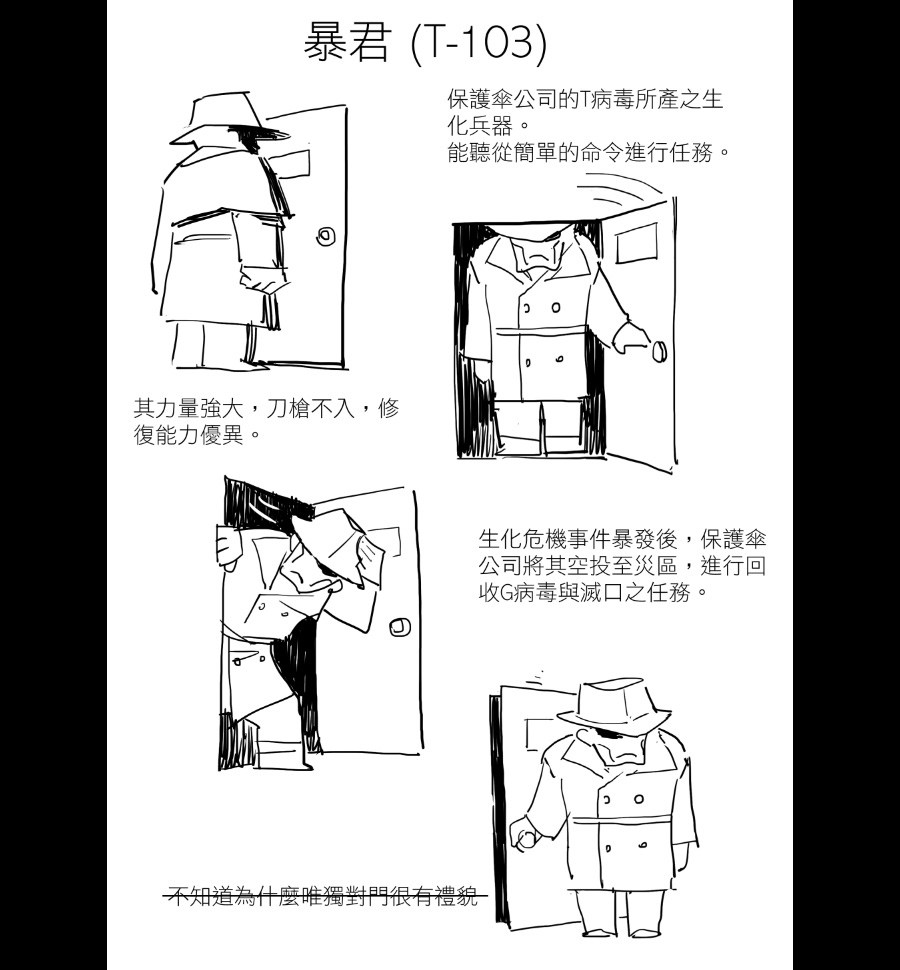 暴君 (T-103)

保護傘公司的T病毒所產之生化兵器。
能聽從簡單的命令進行任務。

其力量強大，刀槍不入，修復能力優異。

生化危機事件暴發後，保護傘公司將其空投至災區，進行回收G病毒與滅口之任務。

不知道為什麼唯獨對門很有禮貌