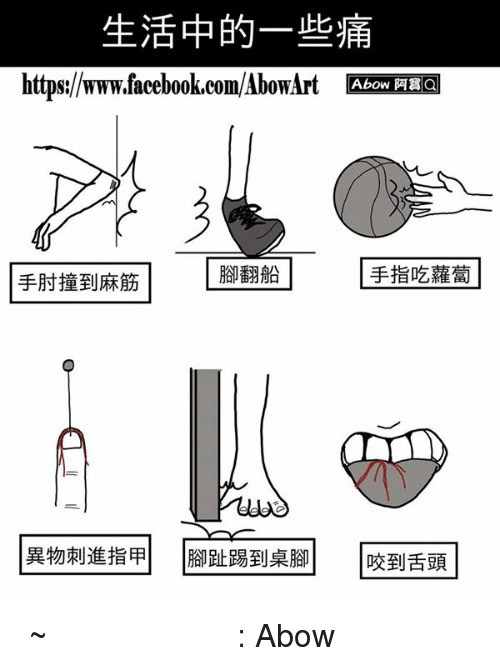 生活中的一些痛

https://www.facebook.com/AbowArt Abow 阿寶

手肘撞到麻筋

腳翻船

手指吃蘿蔔

異物刺進指甲

腳趾踢到桌腳

咬到舌頭

~ : Abow