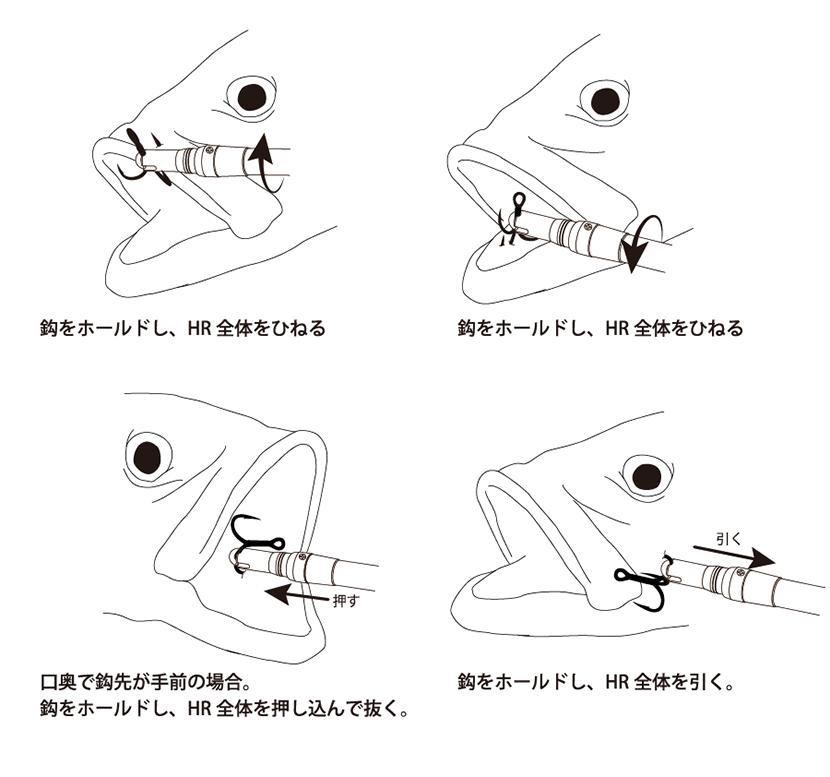 鈎をホールドし、HR 全体をひねる

鈎をホールドし、HR 全体をひねる

押す

口奥で鈎先が手前の場合。
鈎をホールドし、HR 全体を押し込んで抜く。

引く

鈎をホールドし、HR 全体を引く。