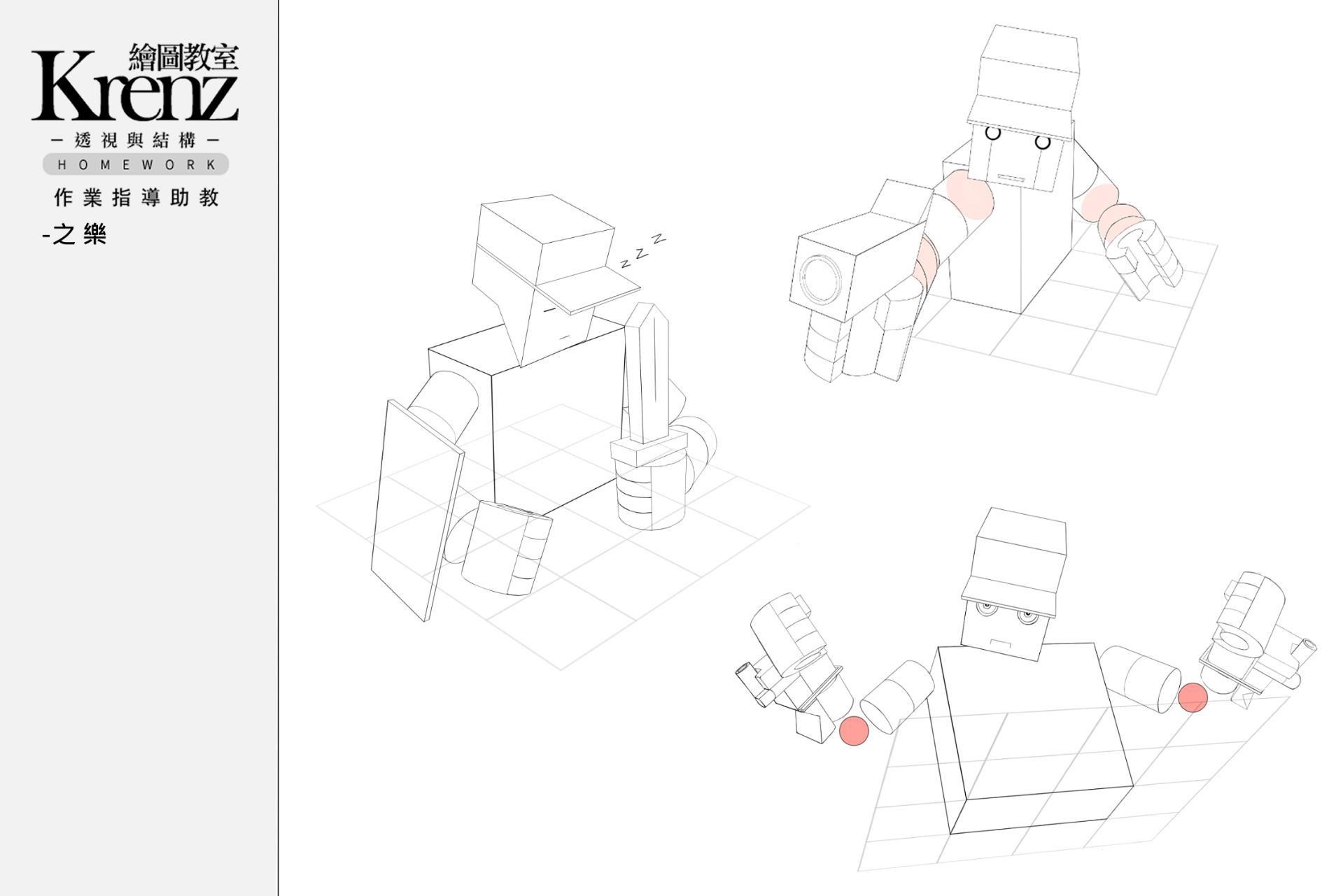 繪圖教室
Krenz
— 透視與結構 —
HOMEWORK
作業指導助教
-之樂

z z z