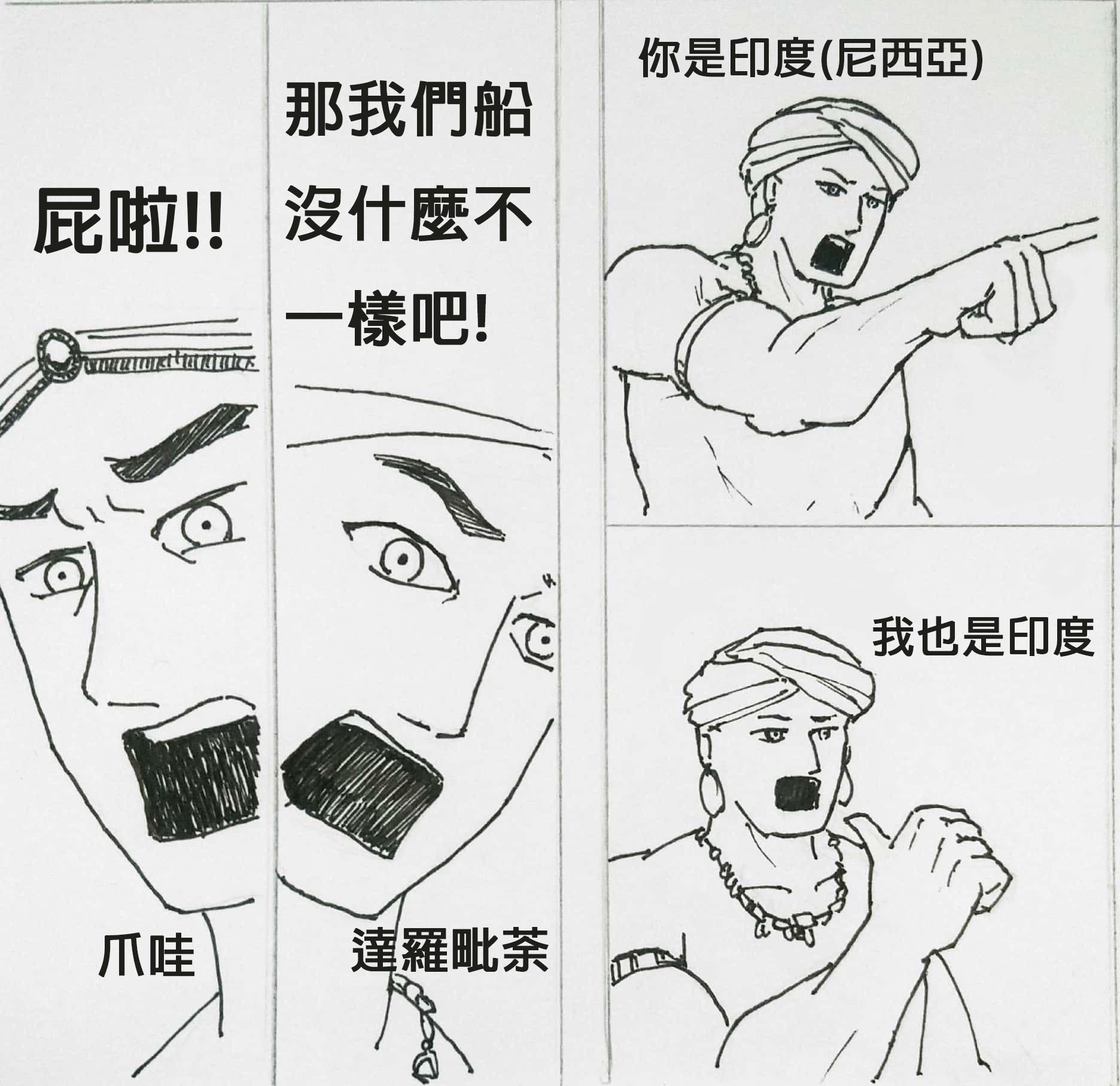 屁啦!!

爪哇

那我們船沒什麼不一樣吧!

達羅毗荼

你是印度(尼西亞)

我也是印度