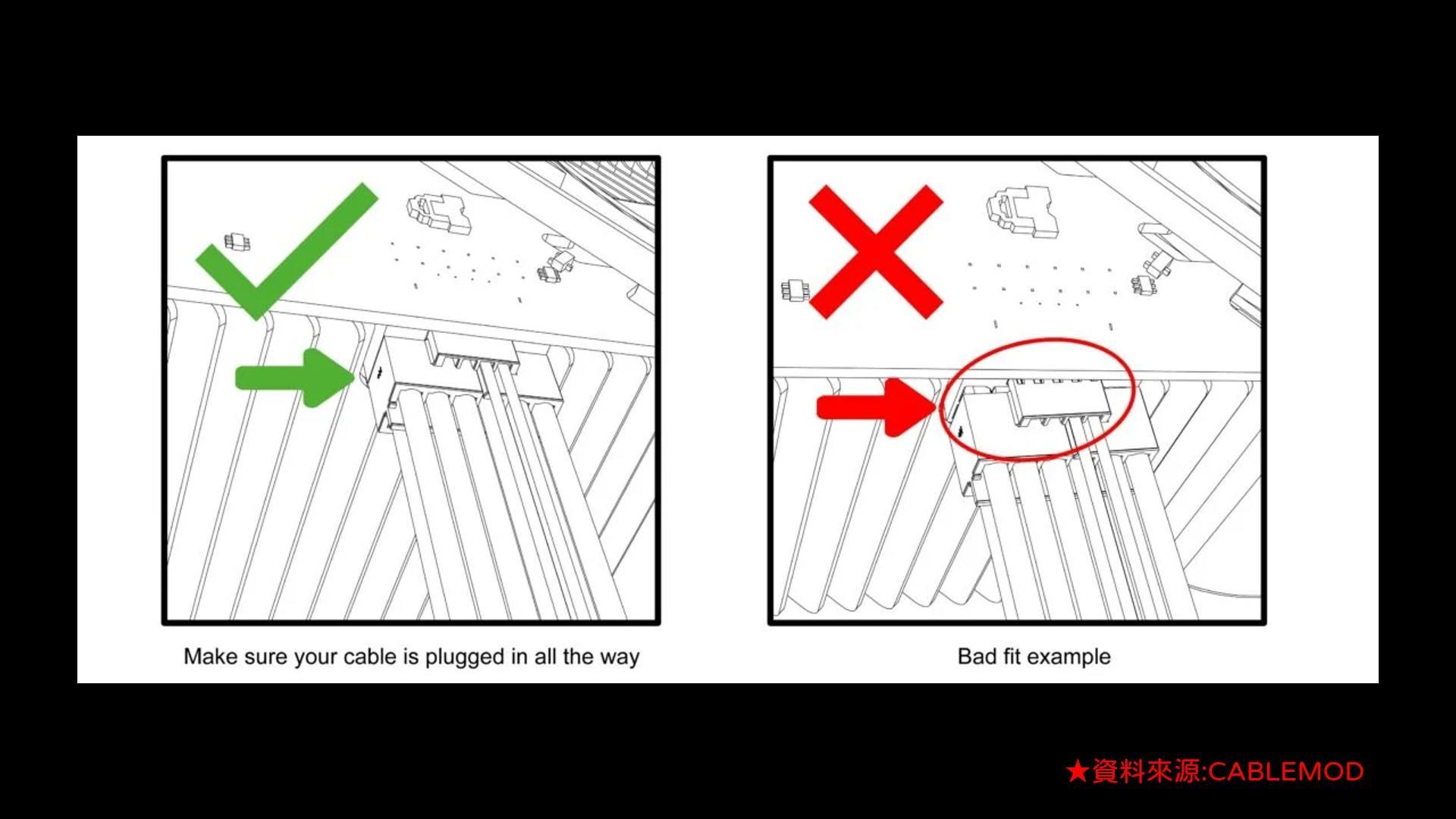 Make sure your cable is plugged in all the way

Bad fit example

★資料來源:CABLEMOD