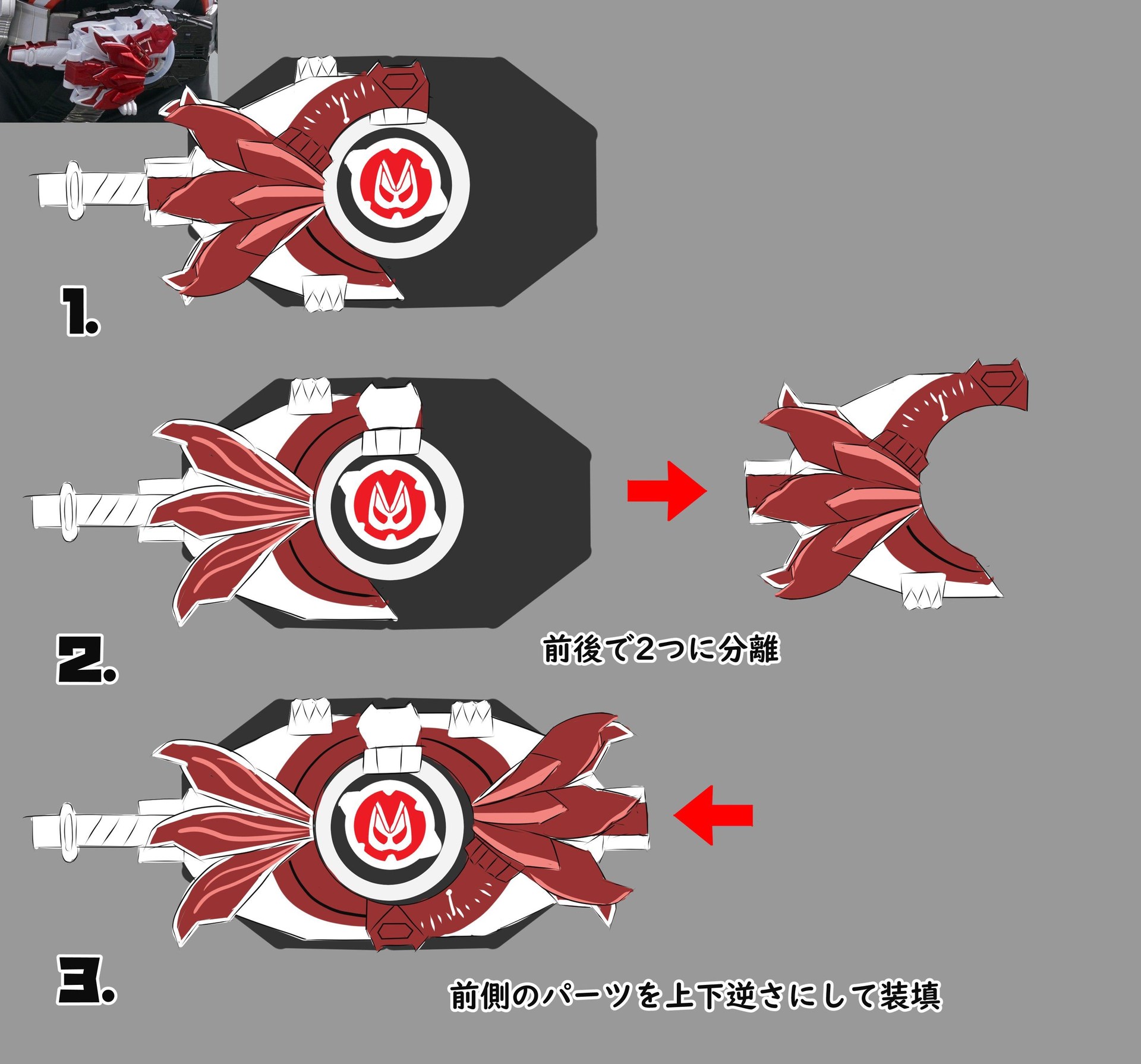 1.

2.

前後で2つに分離

3.

前側のパーツを上下逆さにして装填