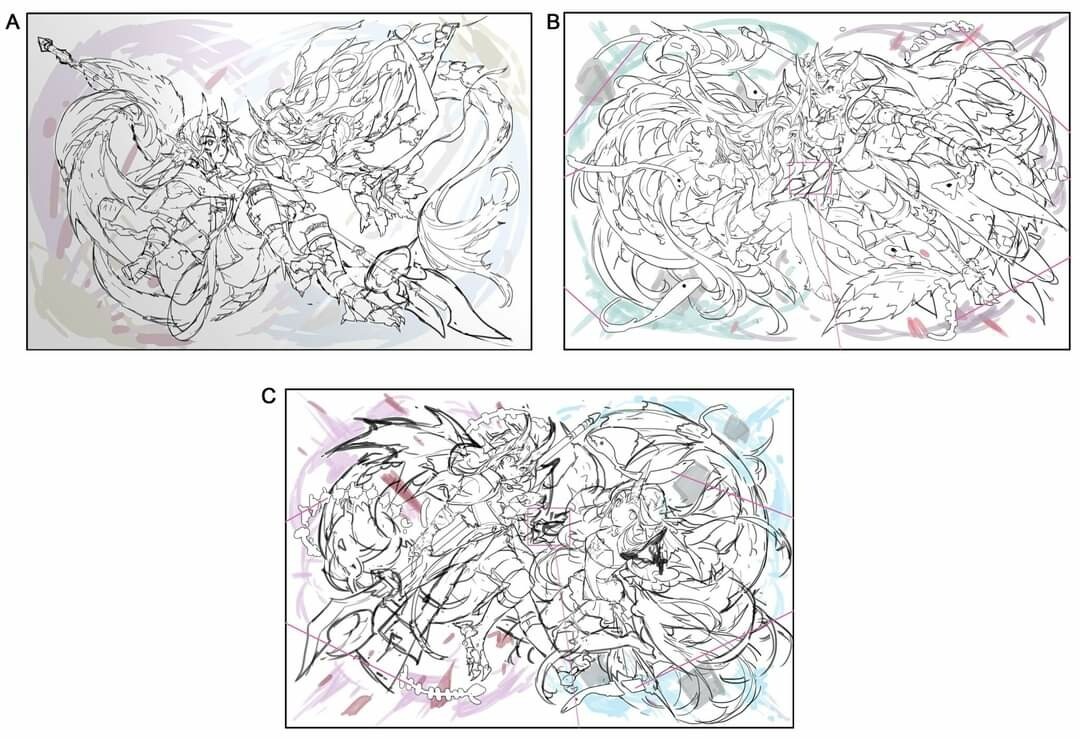 A

B

C