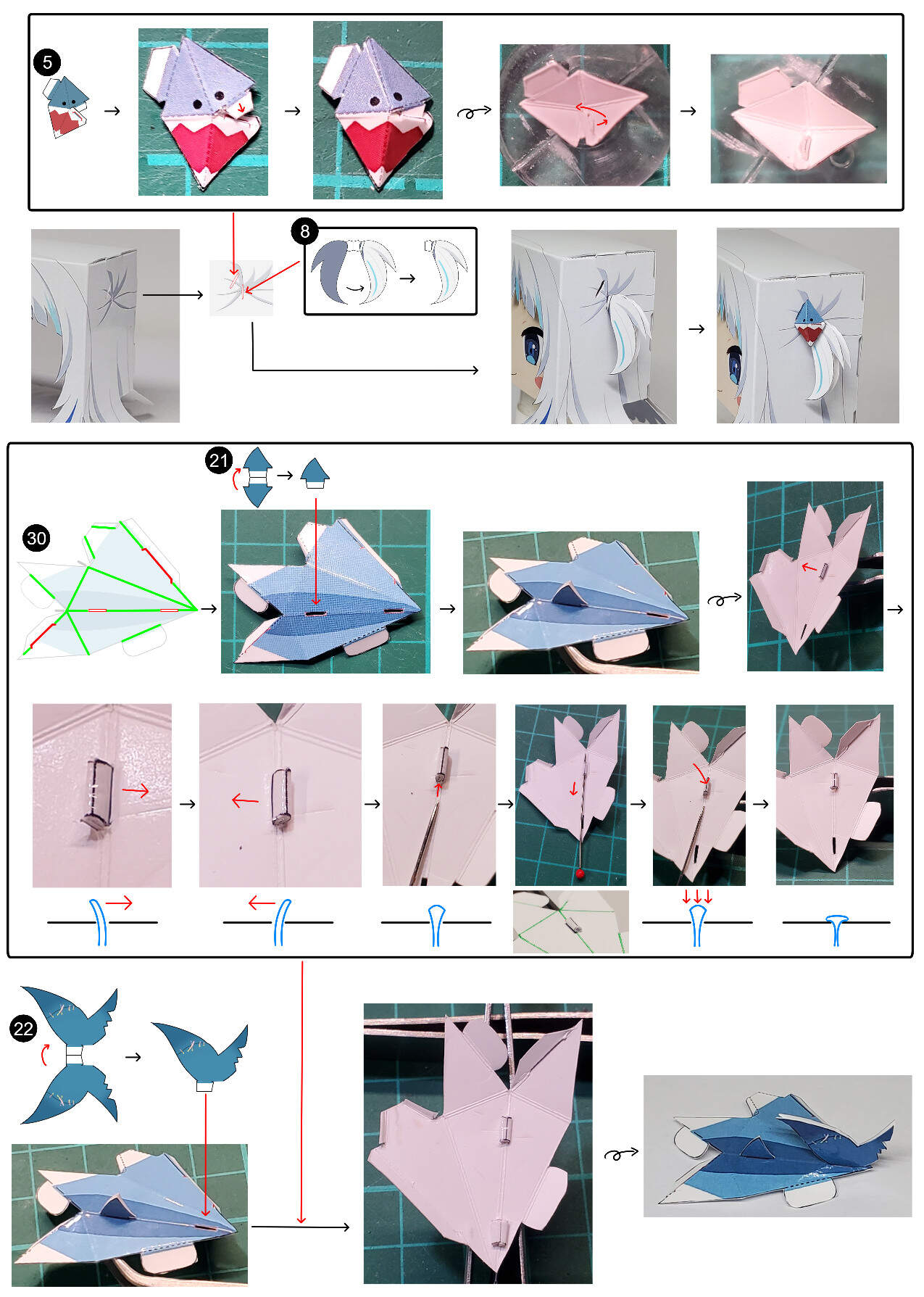 5

8

21

30

22