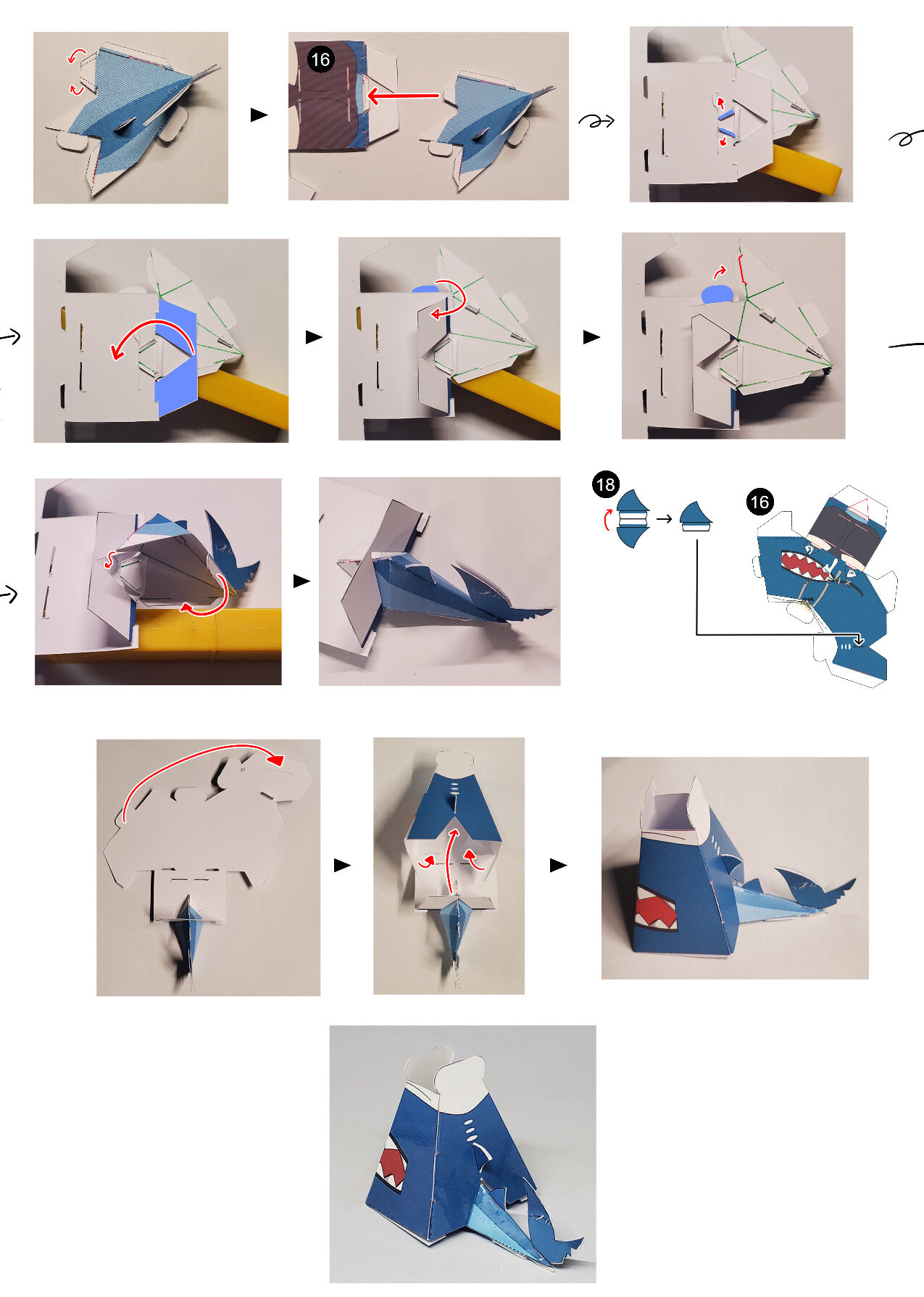 16

18

16