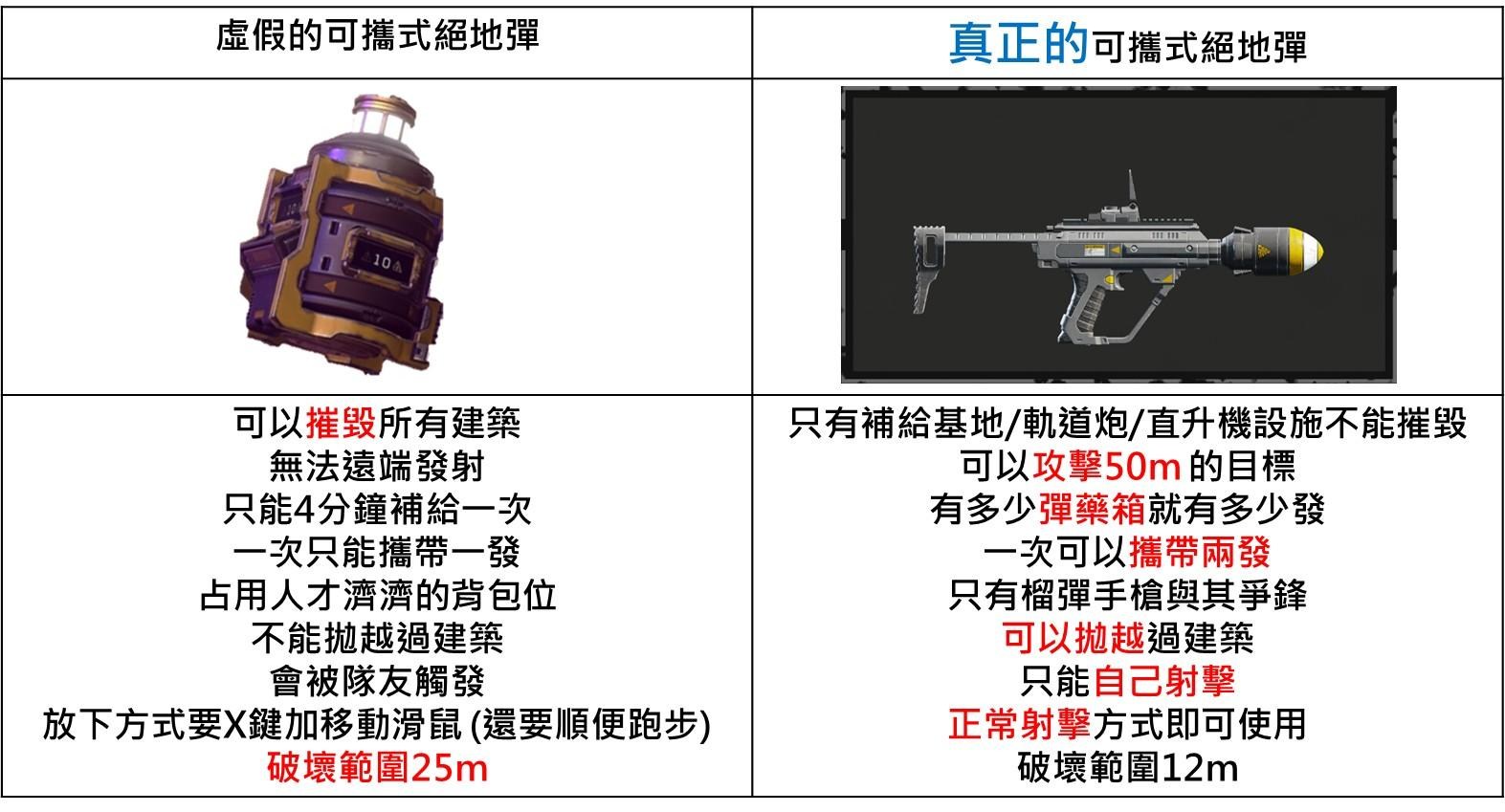 | 虛假的可攜式絕地彈 | 真正的可攜式絕地彈 |
|---|---|
| 10 | |
| 可以摧毀所有建築<br>無法遠端發射<br>只能4分鐘補給一次<br>一次只能攜帶一發<br>占用人才濟濟的背包位<br>不能拋越過建築<br>會被隊友觸發<br>放下方式要X鍵加移動滑鼠 (還要順便跑步)<br>破壞範圍25m | 只有補給基地/軌道炮/直升機設施不能摧毀<br>可以攻擊50m 的目標<br>有多少彈藥箱就有多少發<br>一次可以攜帶兩發<br>只有榴彈手槍與其爭鋒<br>可以拋越過建築<br>只能自己射擊<br>正常射擊方式即可使用<br>破壞範圍12m |