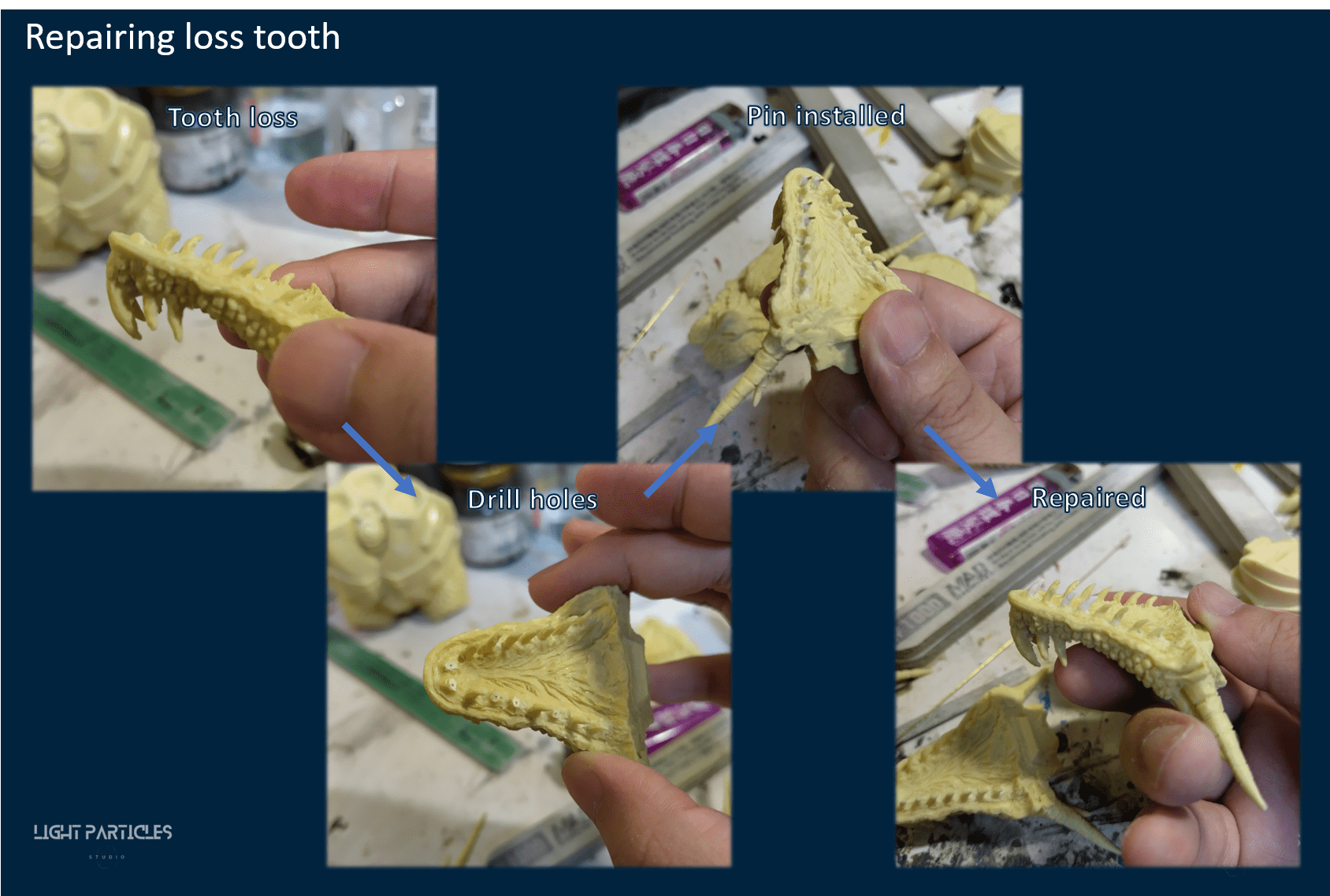 Repairing loss tooth

Tooth loss

Drill holes

Pin installed

Repaired

LIGHT PARTICLES
STUDIO