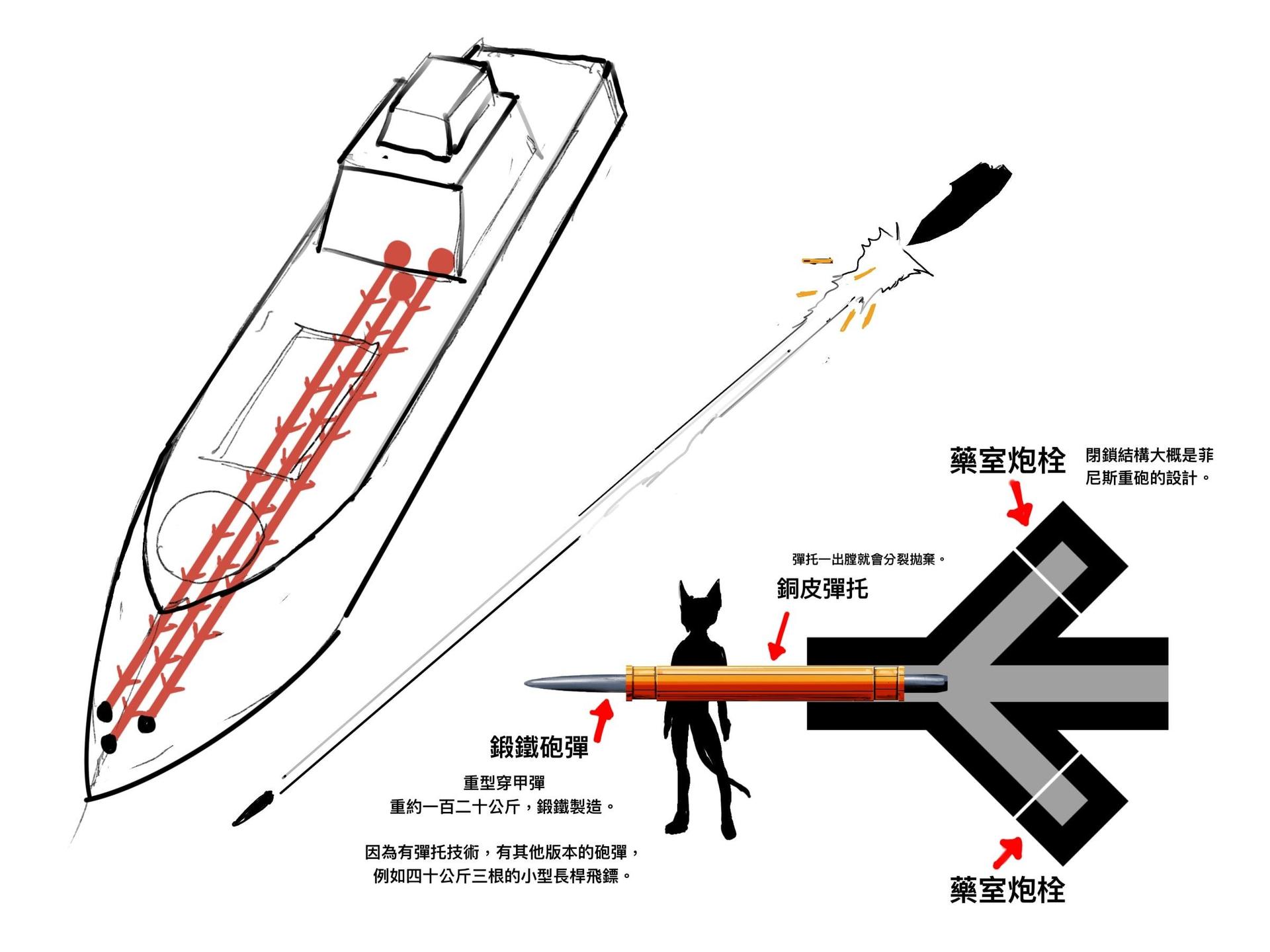 藥室炮栓

閉鎖結構大概是菲尼斯重砲的設計。

彈托一出膛就會分裂拋棄。

銅皮彈托

鍛鐵砲彈

重型穿甲彈
重約一百二十公斤，鍛鐵製造。

因為有彈托技術，有其他版本的砲彈，
例如四十公斤三根的小型長桿飛鏢。

藥室炮栓